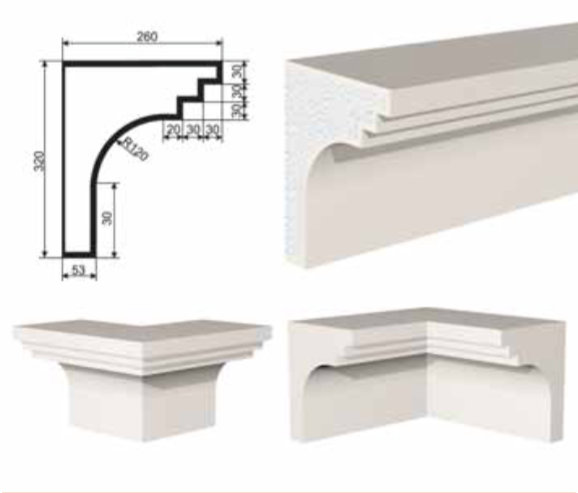 260
30
30
30
20 30 30
R120
320
30
53