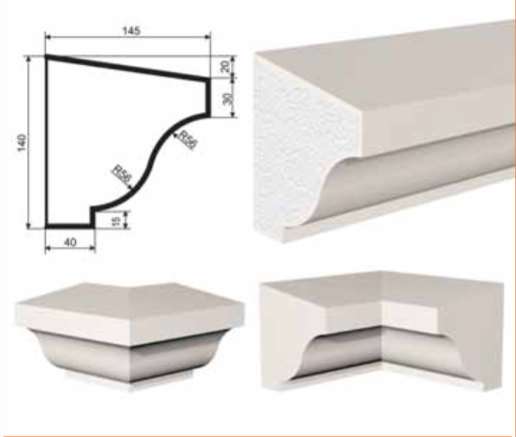 145
20
30
140
R56
R56
15
40