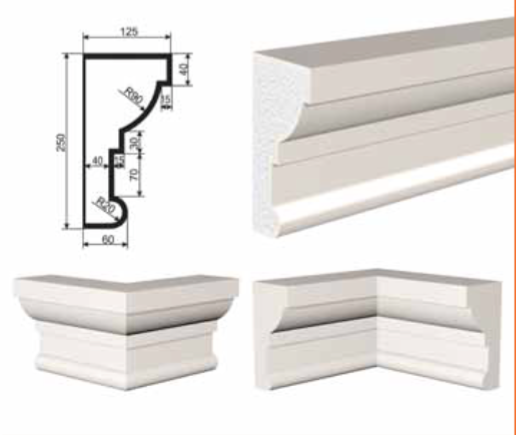 125
40
R80
15
250
30
40
15
70
R20
60