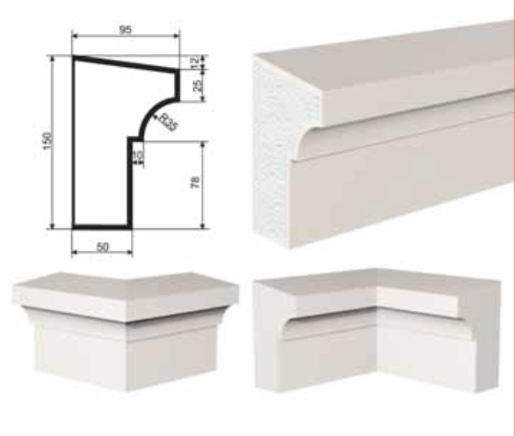 95
12
25
150
R35
10
78
50