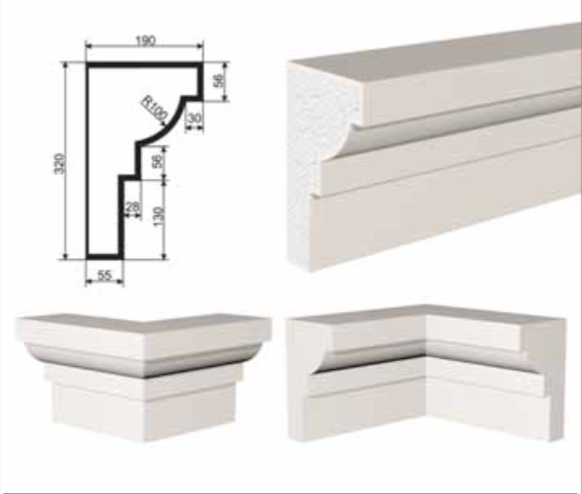 190
56
R100
30
320
56
28
130
55