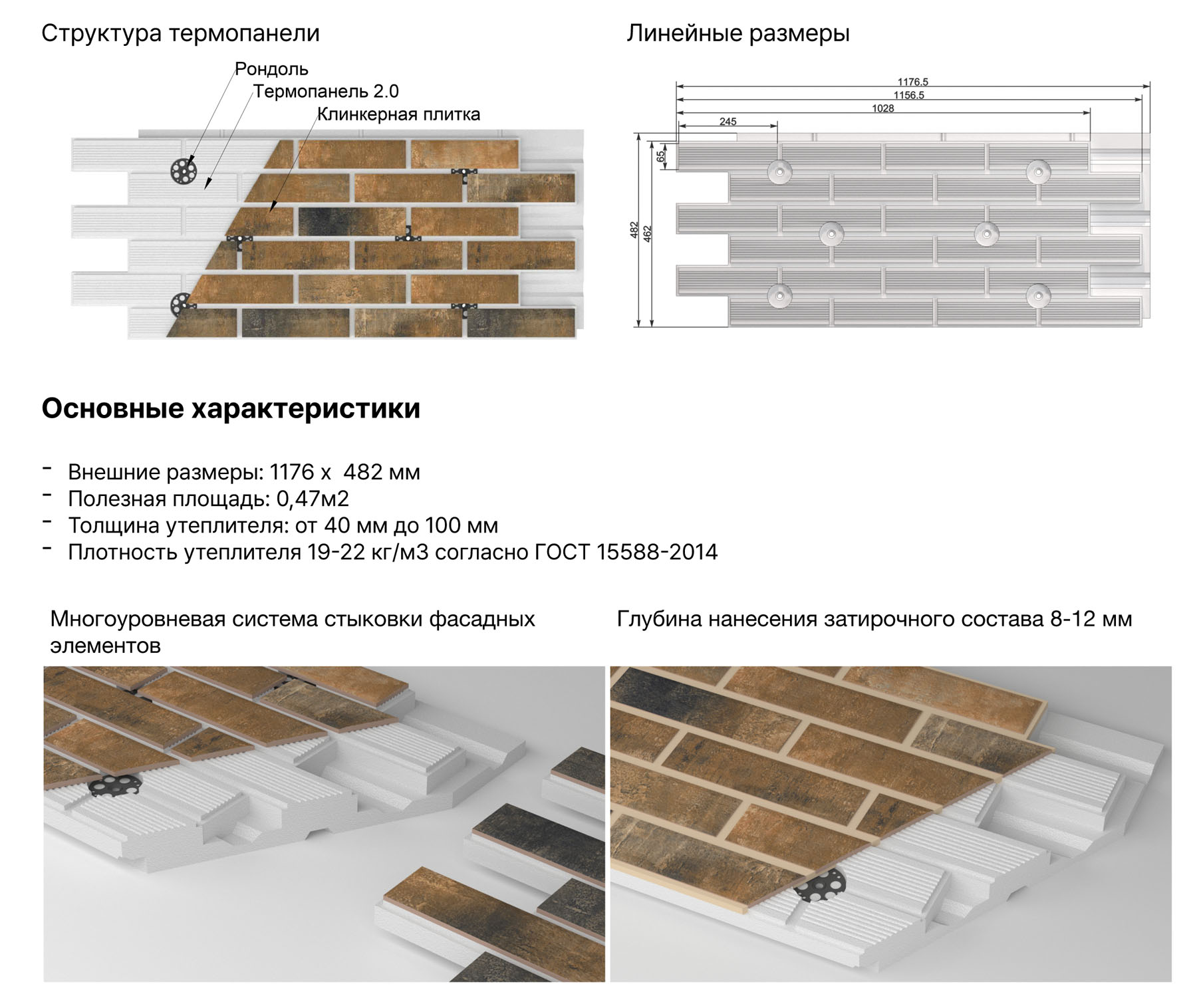 Структура термопанели

Рондоль
Термопанель 2.0
Клинкерная плитка

Линейные размеры

1176.5
1156.5
1028
245
65
482
462

Основные характеристики

- Внешние размеры: 1176 х 482 мм
- Полезная площадь: 0,47м2
- Толщина утеплителя: от 40 мм до 100 мм
- Плотность утеплителя 19-22 кг/м3 согласно ГОСТ 15588-2014

Многоуровневая система стыковки фасадных элементов

Глубина нанесения затирочного состава 8-12 мм