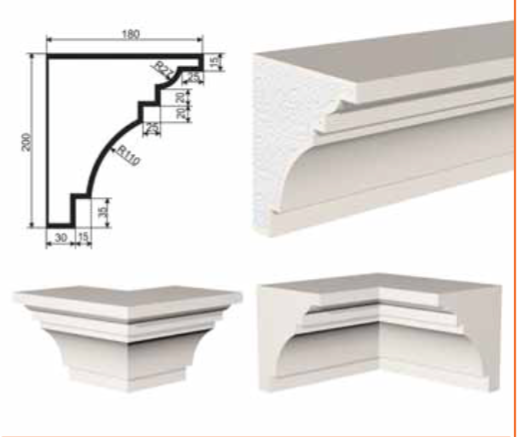 180
15
R22
25
20
20
25
200
R110
35
30
15