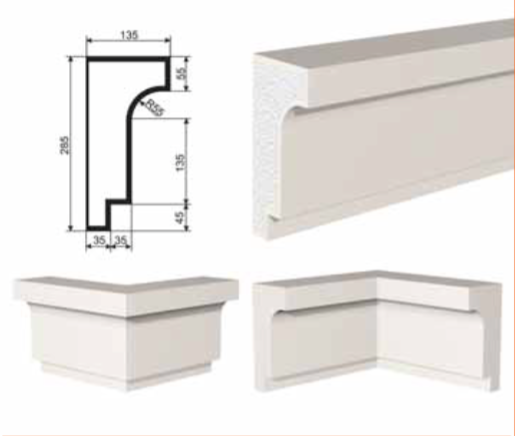 135
55
R55
285
135
45
35
35