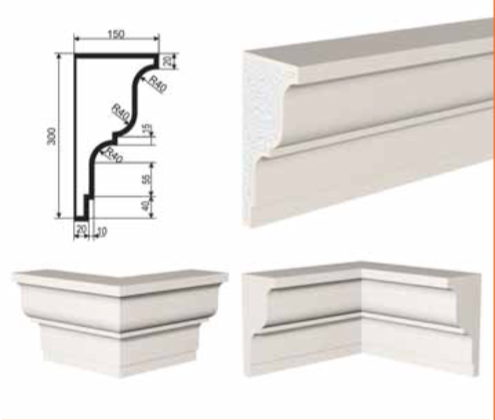 150

20

R40

R40

300

15

R40

55

40

20

10