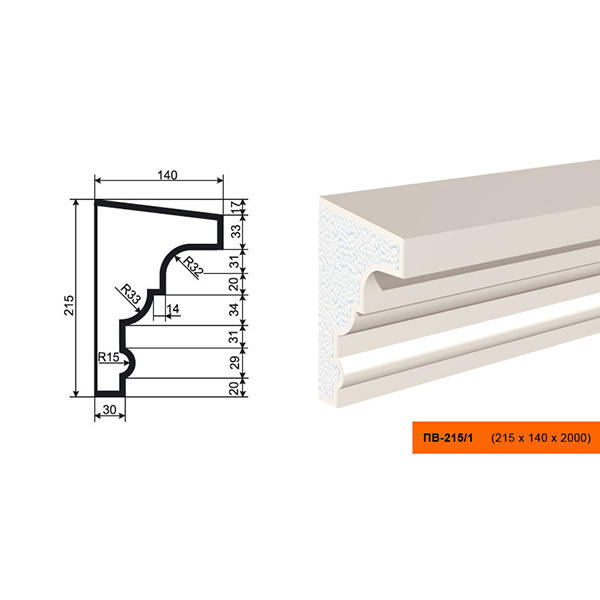 140

215

17
33
31
20
34
31
29
20

R32
R33
14
R15
30

ПВ-215/1 (215 x 140 x 2000)