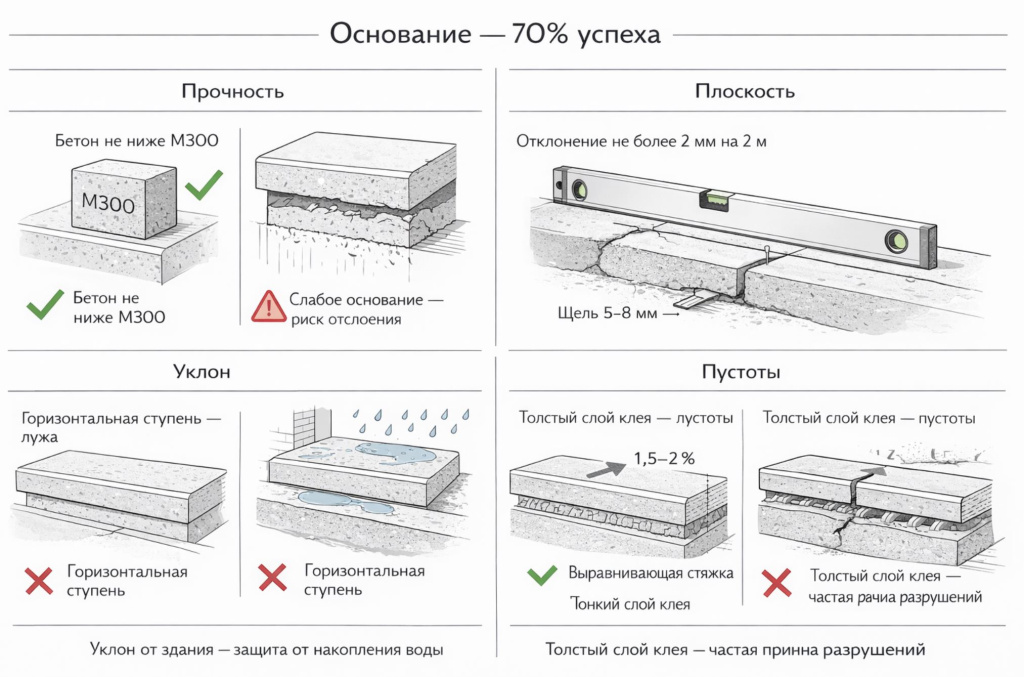 Основание — 70% успеха

Прочность

Бетон не ниже М300

М300

Бетон не ниже М300

Слабое основание — риск отслоения

Плоскость

Отклонение не более 2 мм на 2 м

Щель 5–8 мм

Уклон

Горизонтальная ступень — лужа

Горизонтальная ступень

Горизонтальная ступень

Уклон от здания — защита от накопления воды

Пустоты

Толстый слой клея — лустоты

1,5–2 %

Выравнивающая стяжка

Тонкий слой клея

Толстый слой клея — пустоты

Толстый слой клея — частая рачиа разрушений

Толстый слой клея — частая принна разрушений