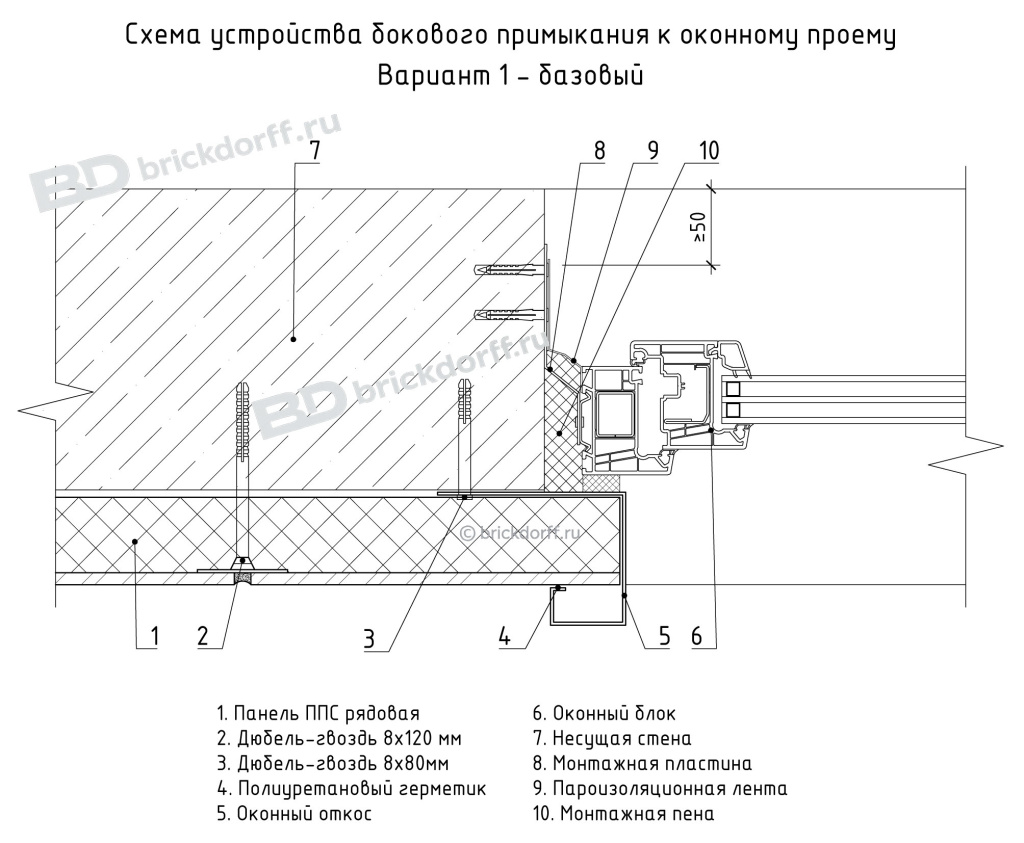 Схема устройства бокового примыкания к оконному проему
Вариант 1 - базовый

BD brickdorff.ru

7

8 9 10

≥50

BD brickdorff.ru

© brickdorff.ru

1 2 3 4 5 6

1. Панель ППС рядовая
2. Дюбель-гвоздь 8х120 мм
3. Дюбель-гвоздь 8х80мм
4. Полиуретановый герметик
5. Оконный откос

6. Оконный блок
7. Несущая стена
8. Монтажная пластина
9. Пароизоляционная лента
10. Монтажная пена