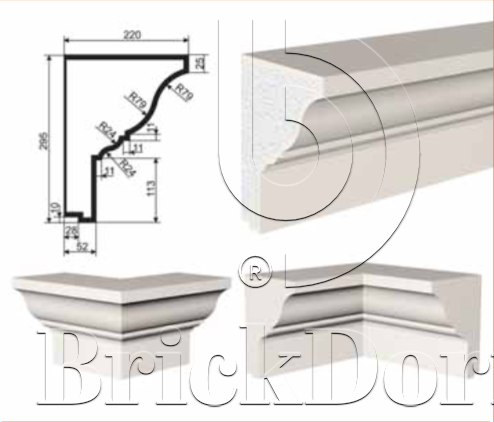 220
25
R79
R79
295
R24
11
11
R24
11
113
10
28
52
®
BrickDor